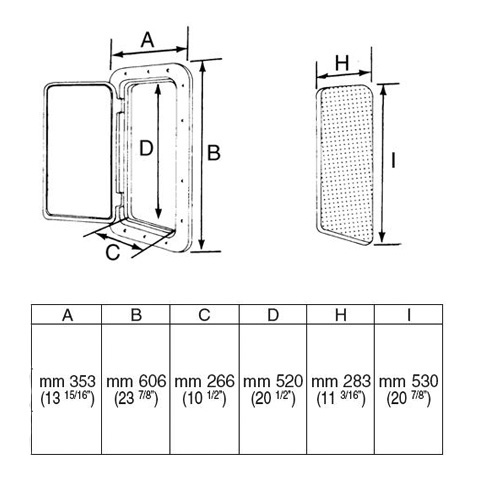 A

D

B

C

H

I

| A | B | C | D | H | I |
|---|---|---|---|---|---|
| mm 353 (13 $^{15/16"}$) | mm 606 (23 $^{7/8"}$) | mm 266 (10 $^{1/2"}$) | mm 520 (20 $^{1/2"}$) | mm 283 (11 $^{3/16"}$) | mm 530 (20 $^{7/8"}$) |